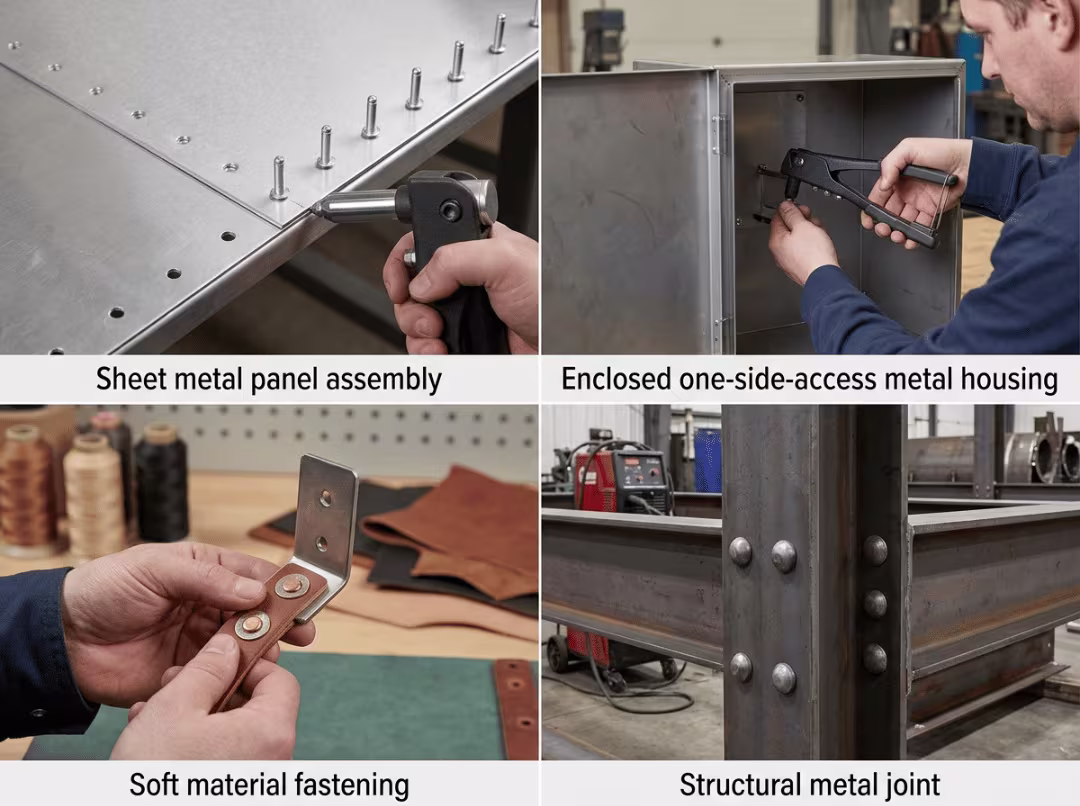 Sheet metal panel assembly

Enclosed one-side-access metal housing

Soft material fastening

Structural metal joint